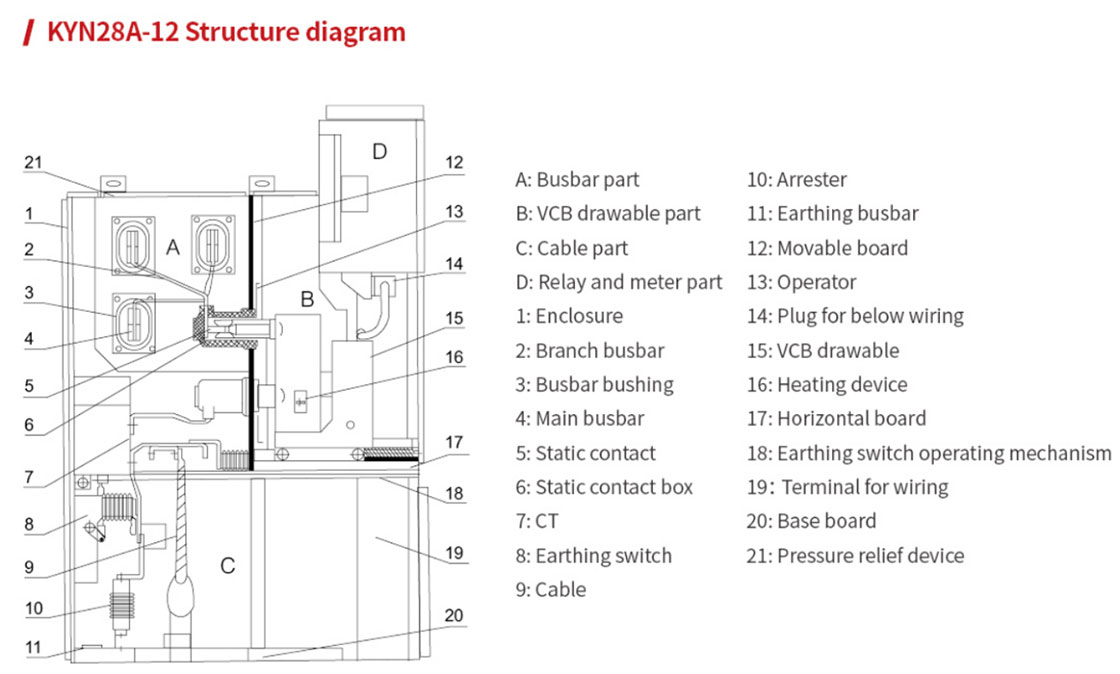 KYN28A-12 Structure diagram

21
1
2
3
4
5
6
7
8
9
10
11
A
B
C
D
12
13
14
15
16
17
18
19
20

A: Busbar part
B: VCB drawable part
C: Cable part
D: Relay and meter part
1: Enclosure
2: Branch busbar
3: Busbar bushing
4: Main busbar
5: Static contact
6: Static contact box
7: CT
8: Earthing switch
9: Cable

10: Arrester
11: Earthing busbar
12: Movable board
13: Operator
14: Plug for below wiring
15: VCB drawable
16: Heating device
17: Horizontal board
18: Earthing switch operating mechanism
19: Terminal for wiring
20: Base board
21: Pressure relief device